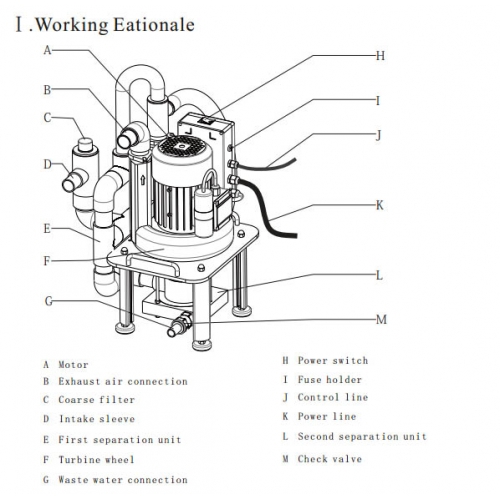 Ⅰ.Working Eationale

A
B
C
D
E
F
G
H
I
J
K
L
M

A Motor
B Exhaust air connection
C Coarse filter
D Intake sleeve
E First separation unit
F Turbine wheel
G Waste water connection

H Power switch
I Fuse holder
J Control line
K Power line
L Second separation unit
M Check valve